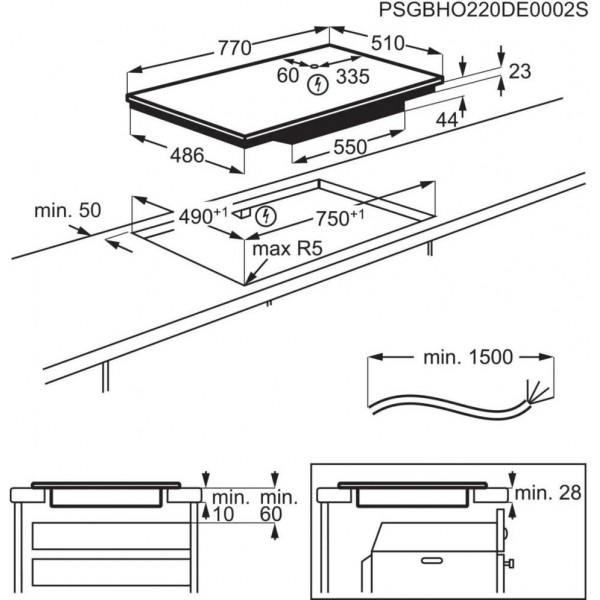 PSGBHO220DE0002S

770
510
60
335
23
44
486
550

min. 50
$490^{+1}$
$750^{+1}$
max R5

min. 1500

min.
10
min.
60

min. 28